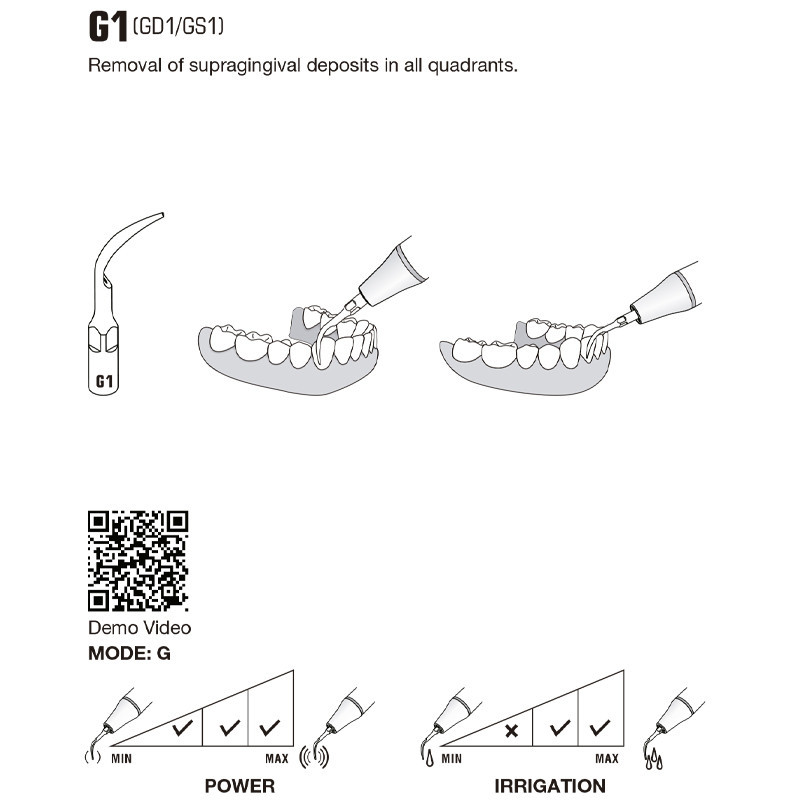 G1 (GD1/GS1)

Removal of supragingival deposits in all quadrants.

G1

Demo Video

MODE: G

✓ ✓ ✓

MIN MAX

POWER

× ✓ ✓

MIN MAX

IRRIGATION